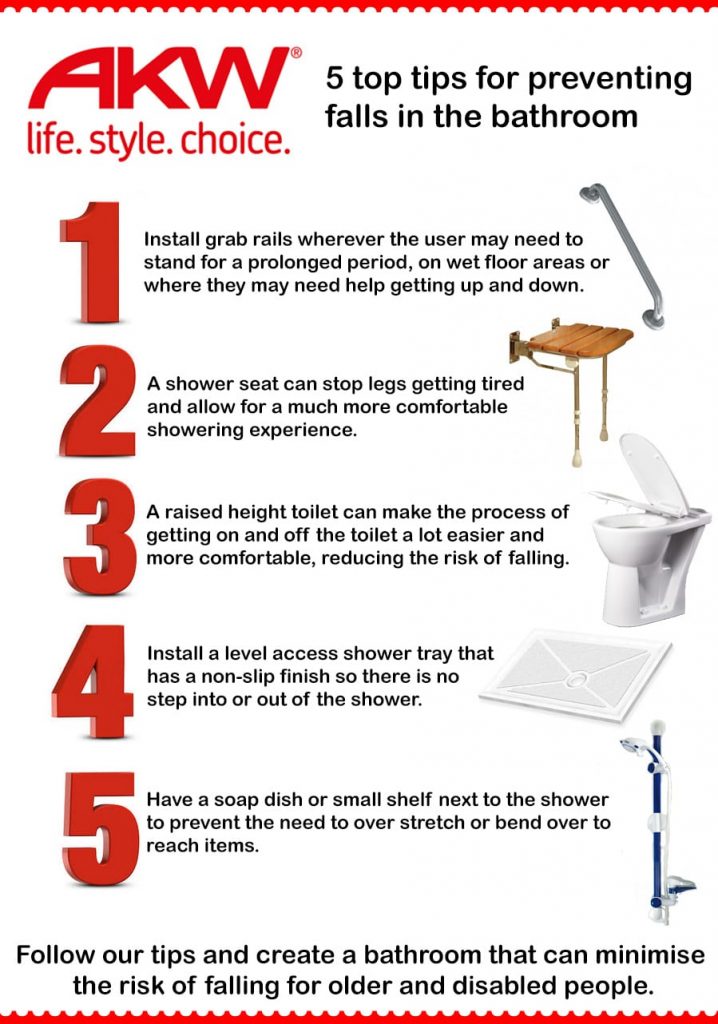 AKW®
life. style. choice.

5 top tips for preventing falls in the bathroom

1
Install grab rails wherever the user may need to stand for a prolonged period, on wet floor areas or where they may need help getting up and down.

2
A shower seat can stop legs getting tired and allow for a much more comfortable showering experience.

3
A raised height toilet can make the process of getting on and off the toilet a lot easier and more comfortable, reducing the risk of falling.

4
Install a level access shower tray that has a non-slip finish so there is no step into or out of the shower.

5
Have a soap dish or small shelf next to the shower to prevent the need to over stretch or bend over to reach items.

Follow our tips and create a bathroom that can minimise the risk of falling for older and disabled people.